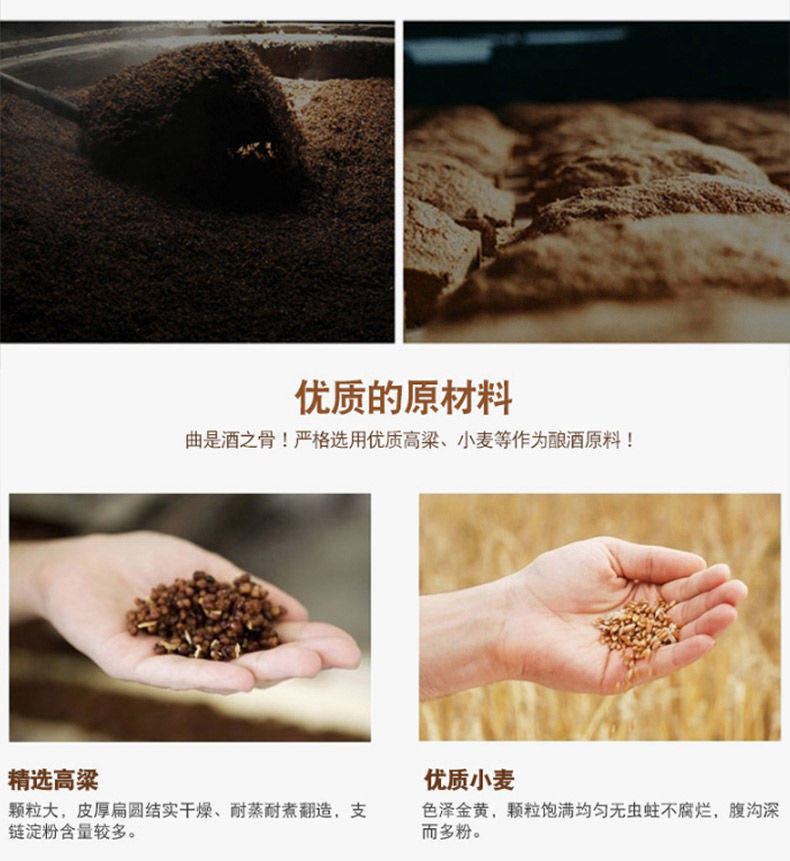 优质的原材料

曲是酒之骨！严格选用优质高粱、小麦等作为酿酒原料！

精选高粱

颗粒大，皮厚扁圆结实干燥、耐蒸耐煮翻造，支链淀粉含量较多。

优质小麦

色泽金黄，颗粒饱满均匀无虫蛀不腐烂，腹沟深而多粉。